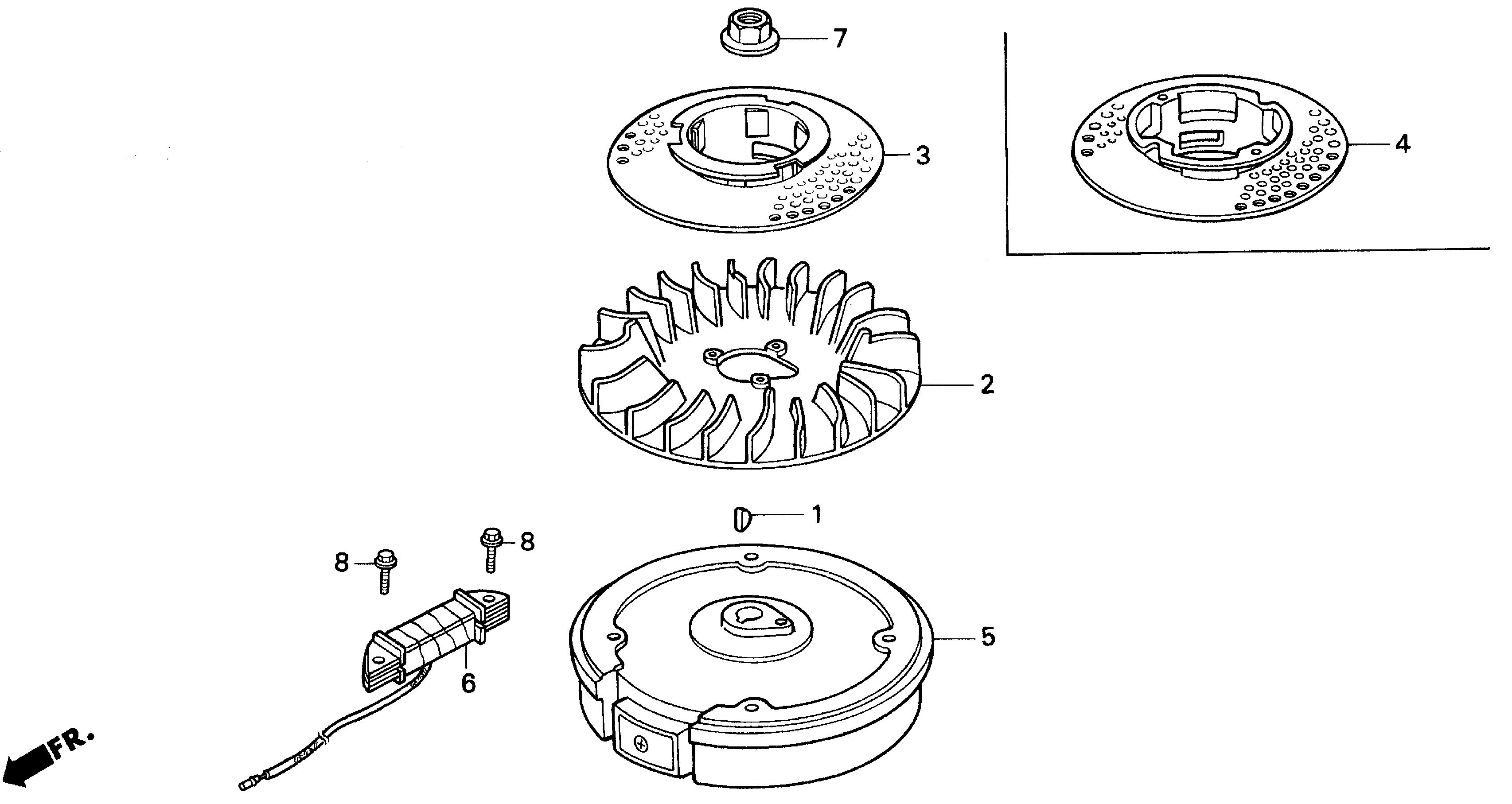 7

3

4

2

1

8

8

5

6

FR.